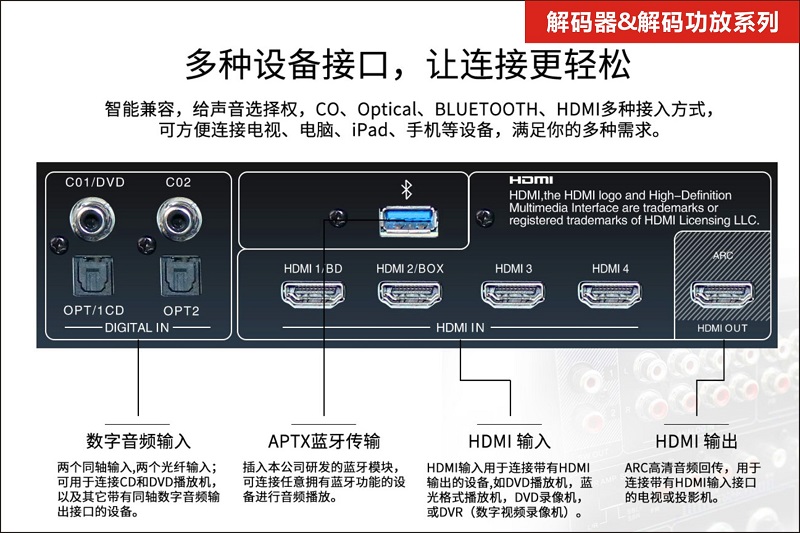 解码器&解码功放系列

多种设备接口，让连接更轻松

智能兼容，给声音选择权，CO、Optical、BLUETOOTH、HDMI多种接入方式，可方便连接电视、电脑、iPad、手机等设备，满足你的多种需求。

C01/DVD C02

OPT/1CD OPT2

DIGITAL IN

HDMI

HDMI,the HDMI logo and High-Definition Multimedia Interface are trademarks or registered trademarks of HDMI Licensing LLC.

HDMI 1/BD HDMI 2/BOX HDMI 3 HDMI 4

HDMI IN

ARC

HDMI OUT

数字音频输入

两个同轴输入,两个光纤输入；可用于连接CD和DVD播放机，以及其它带有同轴数字音频输出接口的设备。

APTX蓝牙传输

插入本公司研发的蓝牙模块，可连接任意拥有蓝牙功能的设备进行音频播放。

HDMI 输入

HDMI输入用于连接带有HDMI输出的设备,如DVD播放机，蓝光格式播放机，DVD录像机，或DVR（数字视频录像机）。

HDMI 输出

ARC高清音频回传，用于连接带有HDMI输入接口的电视或投影机。